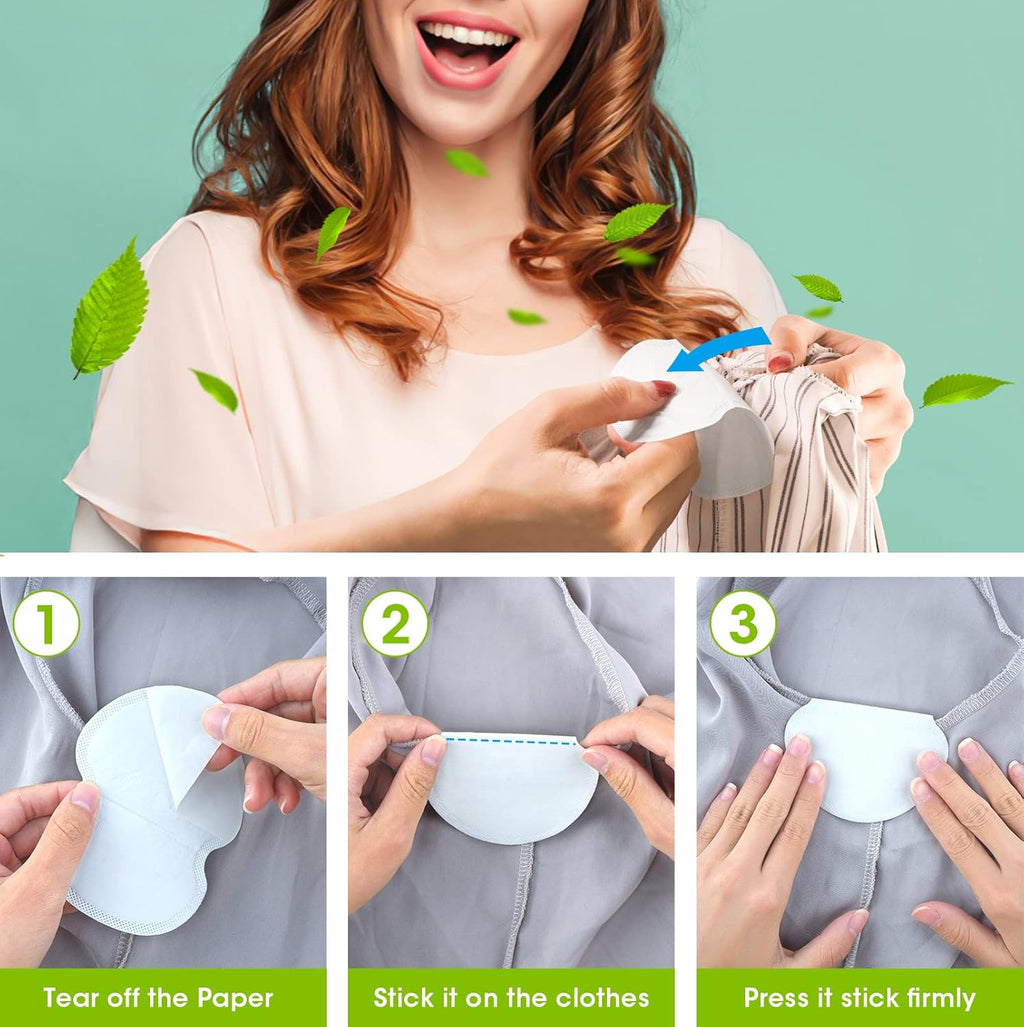 1
Tear off the Paper

2
Stick it on the clothes

3
Press it stick firmly